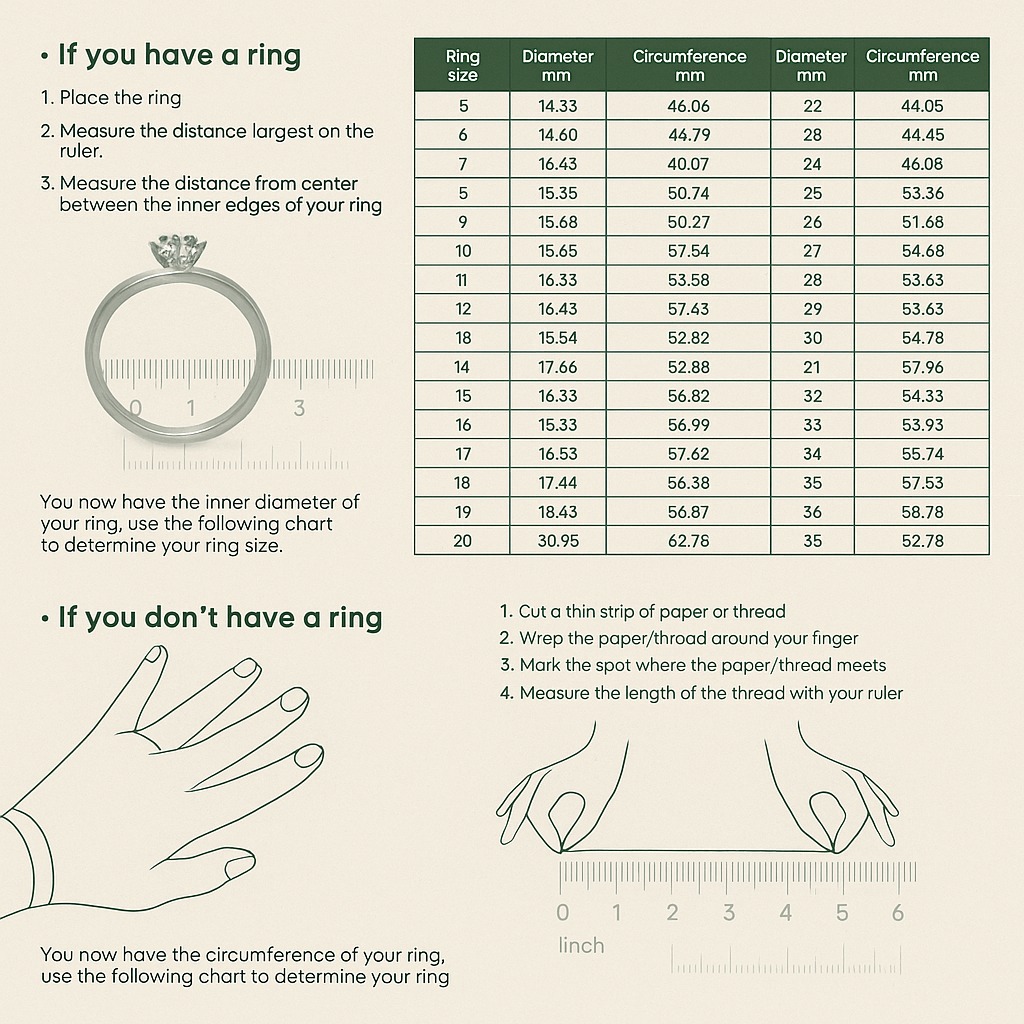 • If you have a ring

1. Place the ring

2. Measure the distance largest on the ruler.

3. Measure the distance from center between the inner edges of your ring

0 1 3

You now have the inner diameter of your ring, use the following chart to determine your ring size.

| Ring size | Diameter mm | Circumference mm | Diameter mm | Circumference mm |
|---|---|---|---|---|
| 5 | 14.33 | 46.06 | 22 | 44.05 |
| 6 | 14.60 | 44.79 | 28 | 44.45 |
| 7 | 16.43 | 40.07 | 24 | 46.08 |
| 5 | 15.35 | 50.74 | 25 | 53.36 |
| 9 | 15.68 | 50.27 | 26 | 51.68 |
| 10 | 15.65 | 57.54 | 27 | 54.68 |
| 11 | 16.33 | 53.58 | 28 | 53.63 |
| 12 | 16.43 | 57.43 | 29 | 53.63 |
| 18 | 15.54 | 52.82 | 30 | 54.78 |
| 14 | 17.66 | 52.88 | 21 | 57.96 |
| 15 | 16.33 | 56.82 | 32 | 54.33 |
| 16 | 15.33 | 56.99 | 33 | 53.93 |
| 17 | 16.53 | 57.62 | 34 | 55.74 |
| 18 | 17.44 | 56.38 | 35 | 57.53 |
| 19 | 18.43 | 56.87 | 36 | 58.78 |
| 20 | 30.95 | 62.78 | 35 | 52.78 |

• If you don't have a ring

1. Cut a thin strip of paper or thread
2. Wrep the paper/thread around your finger
3. Mark the spot where the paper/thread meets
4. Measure the length of the thread with your ruler

0 1 2 3 4 5 6
linch

You now have the circumference of your ring, use the following chart to determine your ring